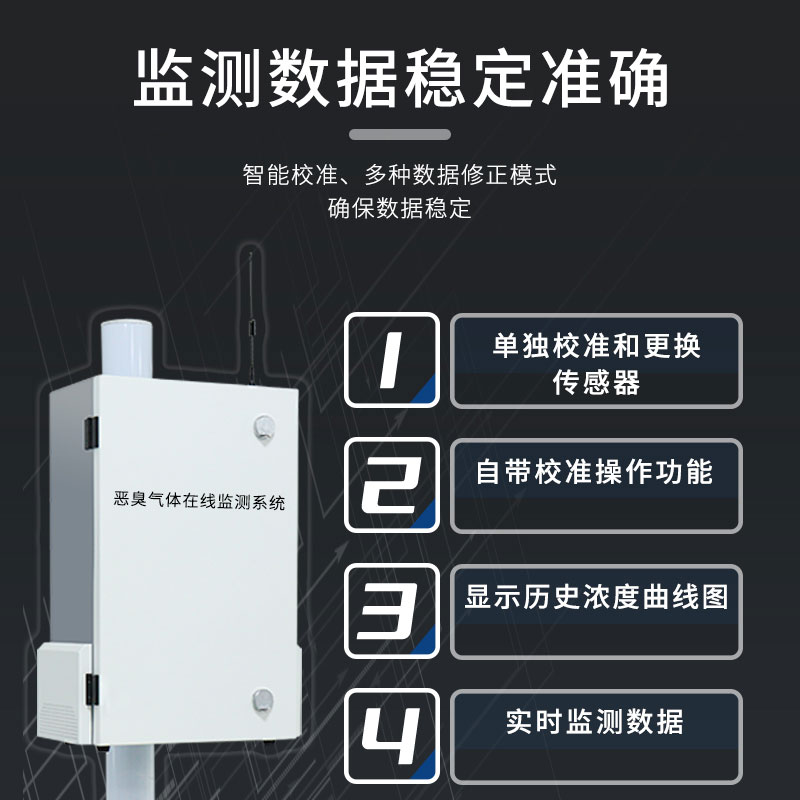 监测数据稳定准确

智能校准、多种数据修正模式
确保数据稳定

恶臭气体在线监测系统

1
单独校准和更换传感器

2
自带校准操作功能

3
显示历史浓度曲线图

4
实时监测数据