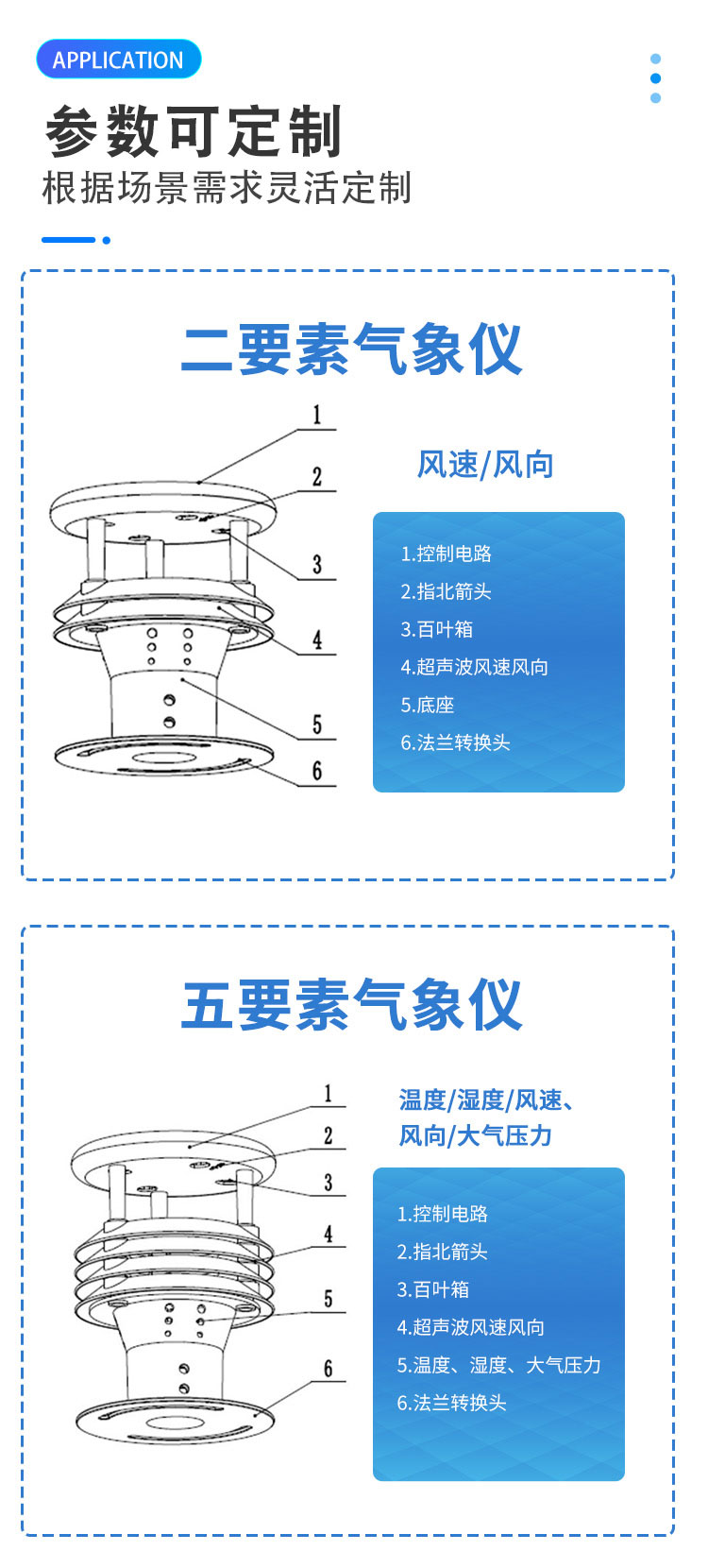 APPLICATION

参数可定制

根据场景需求灵活定制

二要素气象仪

1
2
3
4
5
6

风速/风向

1.控制电路
2.指北箭头
3.百叶箱
4.超声波风速风向
5.底座
6.法兰转换头

五要素气象仪

1
2
3
4
5
6

温度/湿度/风速、风向/大气压力

1.控制电路
2.指北箭头
3.百叶箱
4.超声波风速风向
5.温度、湿度、大气压力
6.法兰转换头